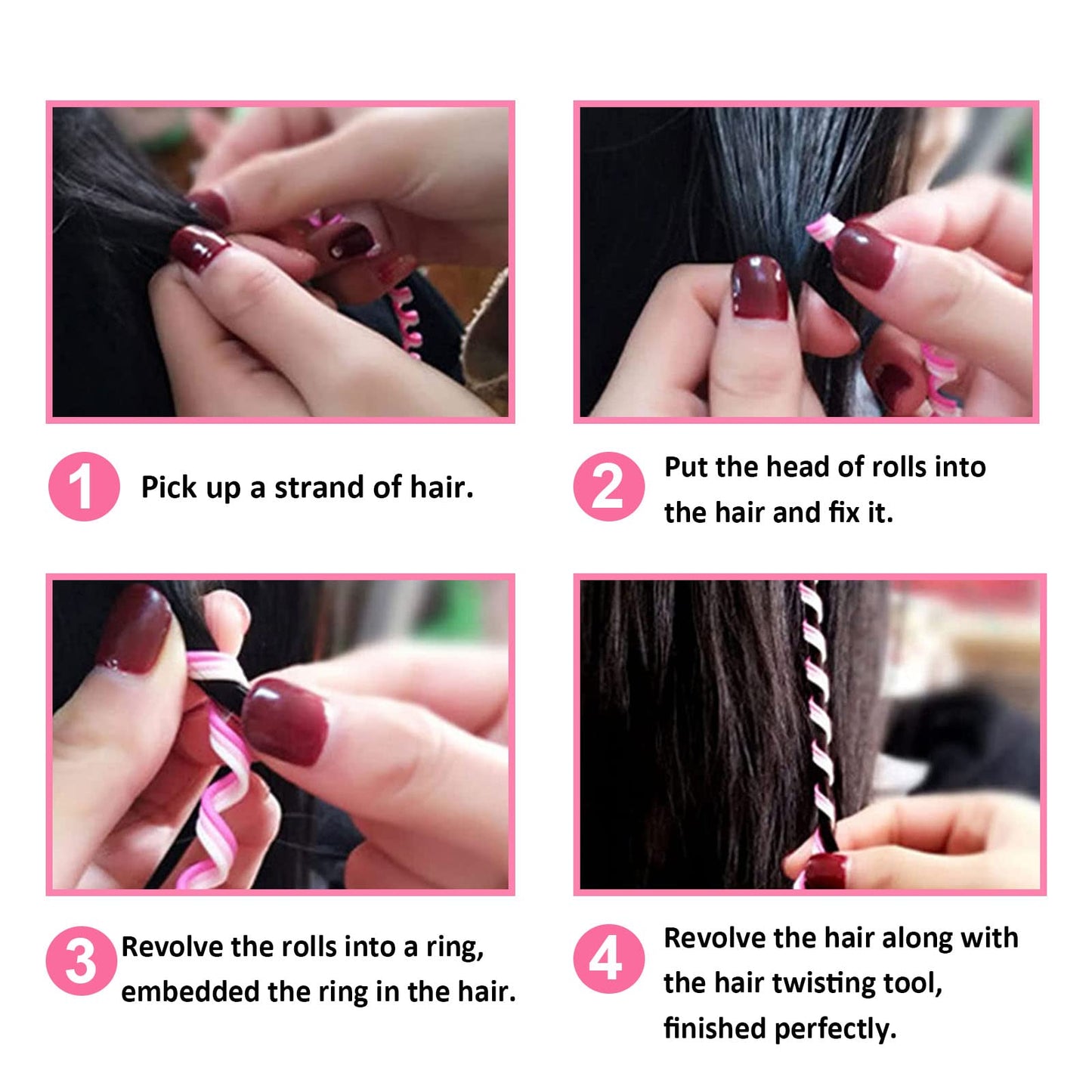 1 Pick up a strand of hair.

2 Put the head of rolls into the hair and fix it.

3 Revolve the rolls into a ring, embedded the ring in the hair.

4 Revolve the hair along with the hair twisting tool, finished perfectly.